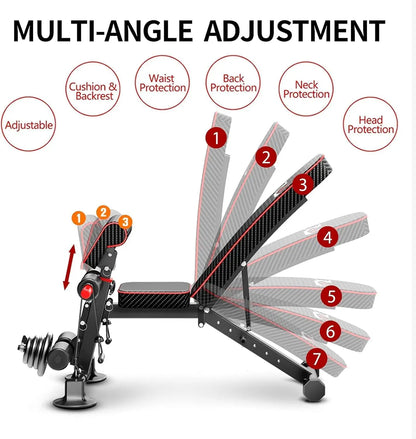 MULTI-ANGLE ADJUSTMENT

Adjustable

Cushion & Backrest

Waist Protection

Back Protection

Neck Protection

Head Protection

1
2
3
4
5
6
7

1
2
3