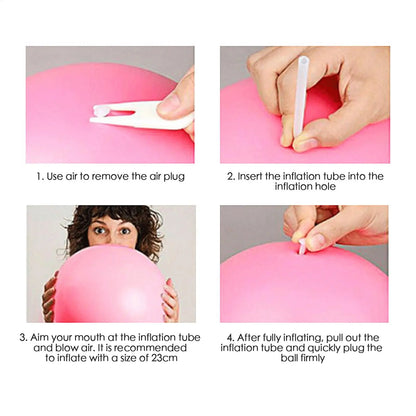 1. Use air to remove the air plug

2. Insert the inflation tube into the inflation hole

3. Aim your mouth at the inflation tube and blow air. It is recommended to inflate with a size of 23cm

4. After fully inflating, pull out the inflation tube and quickly plug the ball firmly