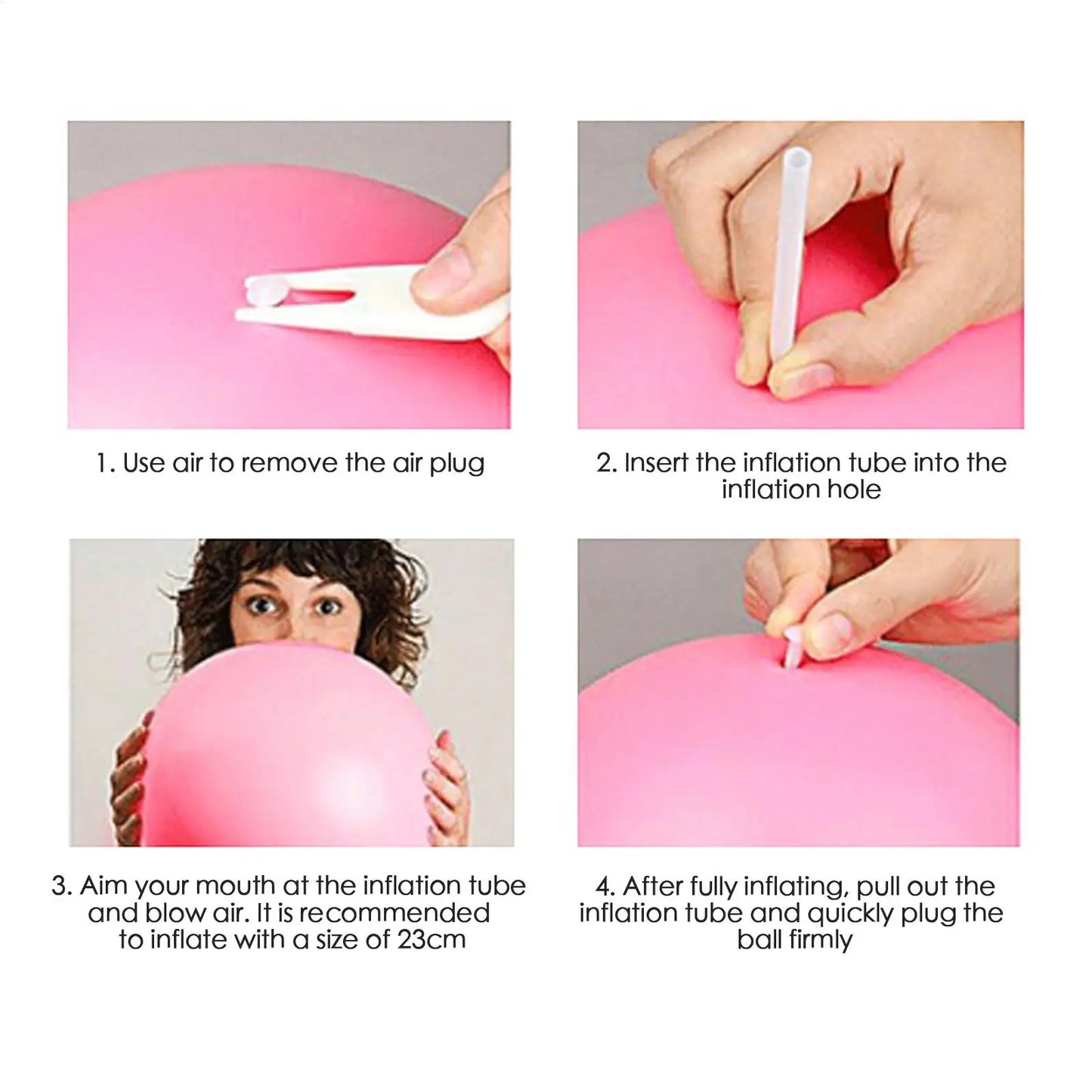 1. Use air to remove the air plug

2. Insert the inflation tube into the inflation hole

3. Aim your mouth at the inflation tube and blow air. It is recommended to inflate with a size of 23cm

4. After fully inflating, pull out the inflation tube and quickly plug the ball firmly