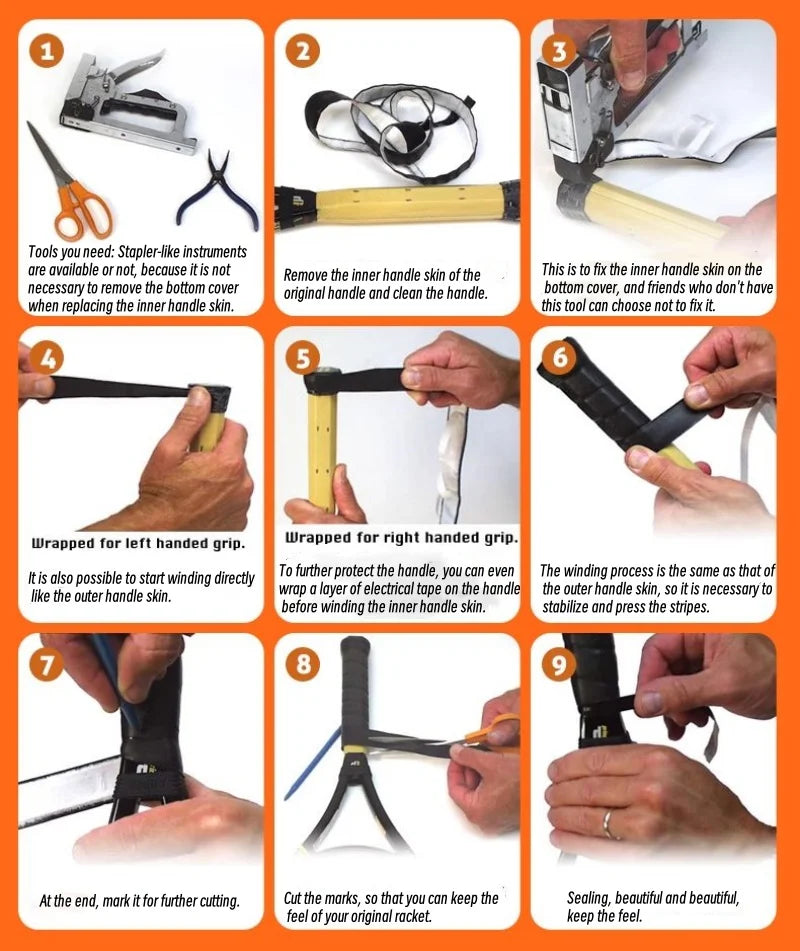 1

Tools you need: Stapler-like instruments are available or not, because it is not necessary to remove the bottom cover when replacing the inner handle skin.

2

Remove the inner handle skin of the original handle and clean the handle.

3

This is to fix the inner handle skin on the bottom cover, and friends who don't have this tool can choose not to fix it.

4

Wrapped for left handed grip.

It is also possible to start winding directly like the outer handle skin.

5

Wrapped for right handed grip.

To further protect the handle, you can even wrap a layer of electrical tape on the handle before winding the inner handle skin.

6

The winding process is the same as that of the outer handle skin, so it is necessary to stabilize and press the stripes.

7

At the end, mark it for further cutting.

8

Cut the marks, so that you can keep the feel of your original racket.

9

Sealing, beautiful and beautiful, keep the feel.