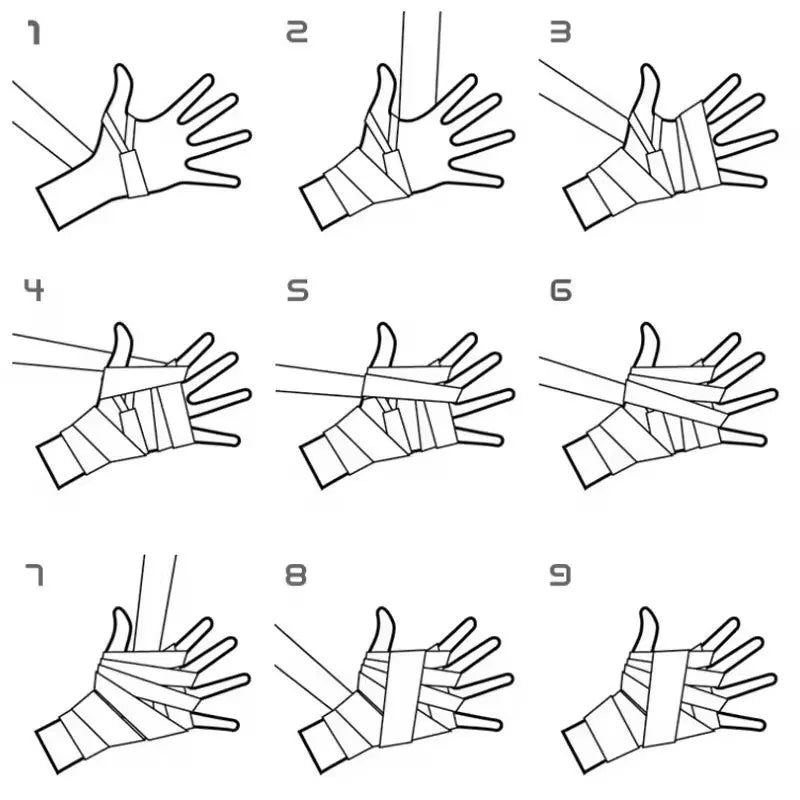 1

2

3

4

5

6

7

8

9